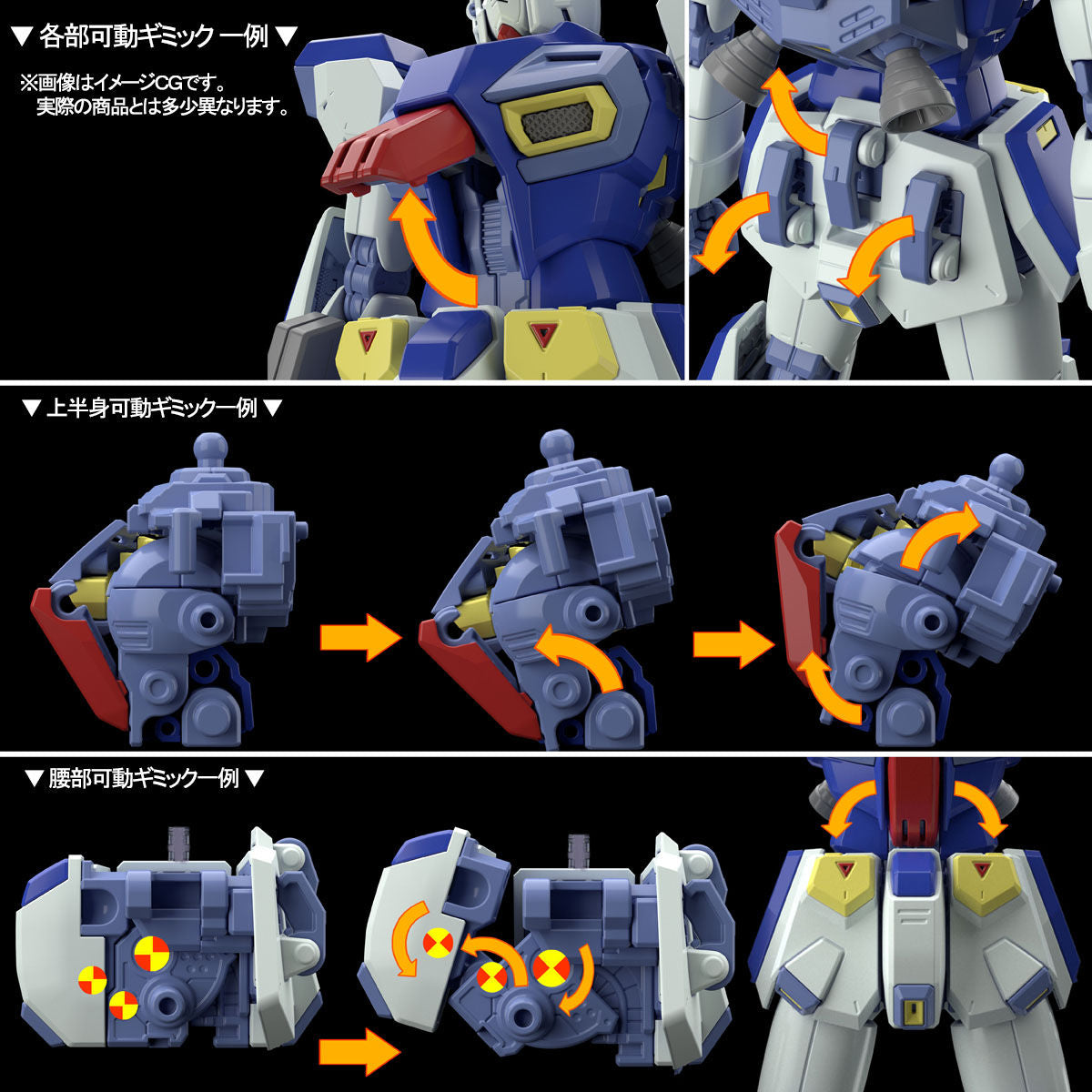 ▼ 各部可動ギミック 一例 ▼

※画像はイメージCGです。
実際の商品とは多少異なります。

▼ 上半身可動ギミック一例 ▼

▼ 腰部可動ギミック一例 ▼